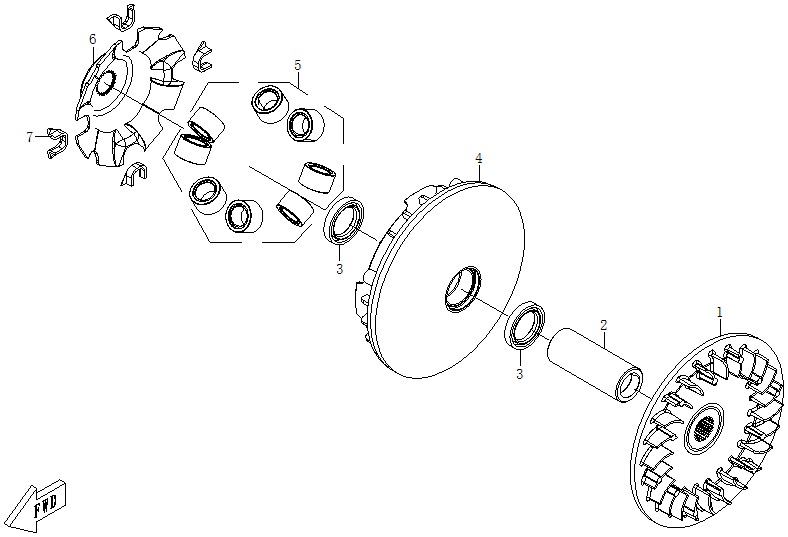 6
5
7
4
3
3
2
1
FWD