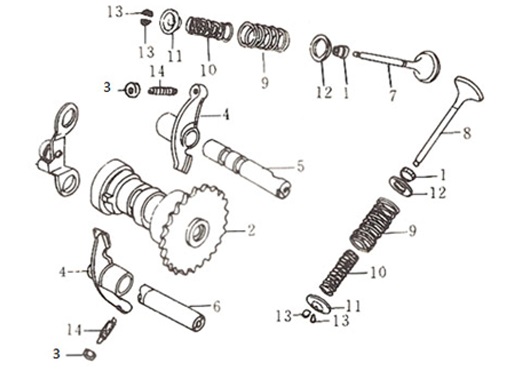 13
13
11
10
9
12
1
7
3
14
4
8
5
1
12
2
9
4
10
6
11
13
13
14
3