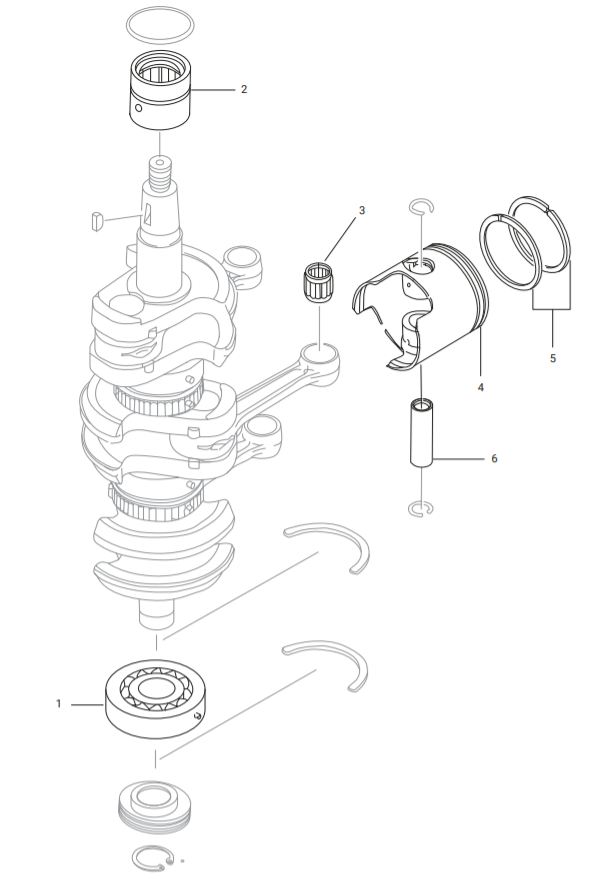 2
3
5
4
6
1